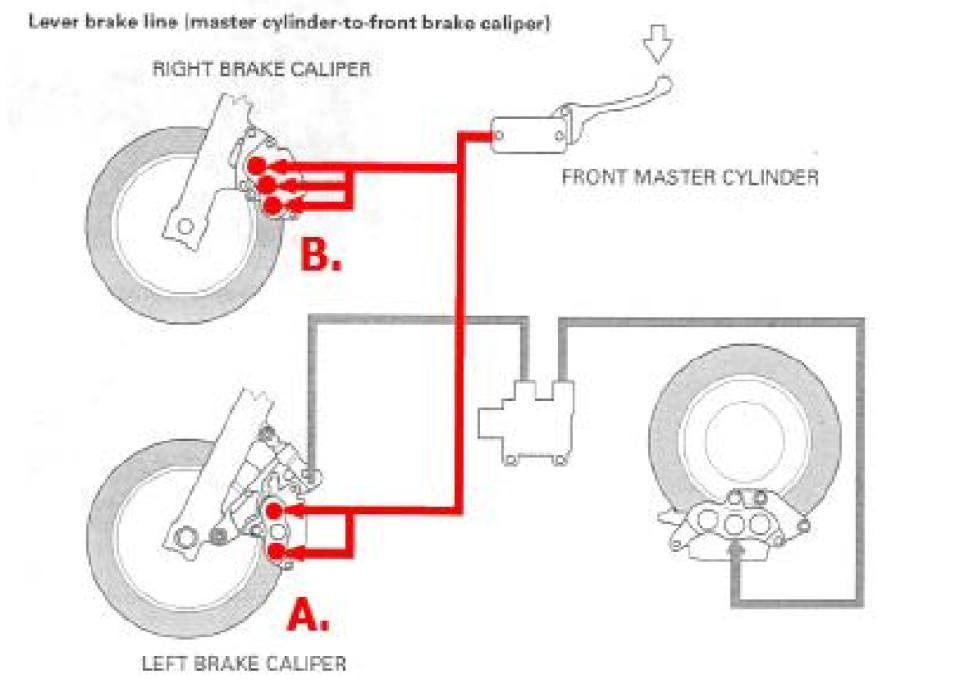 Lever brake line (master cylinder-to-front brake caliper)

RIGHT BRAKE CALIPER

FRONT MASTER CYLINDER

B.

A.

LEFT BRAKE CALIPER