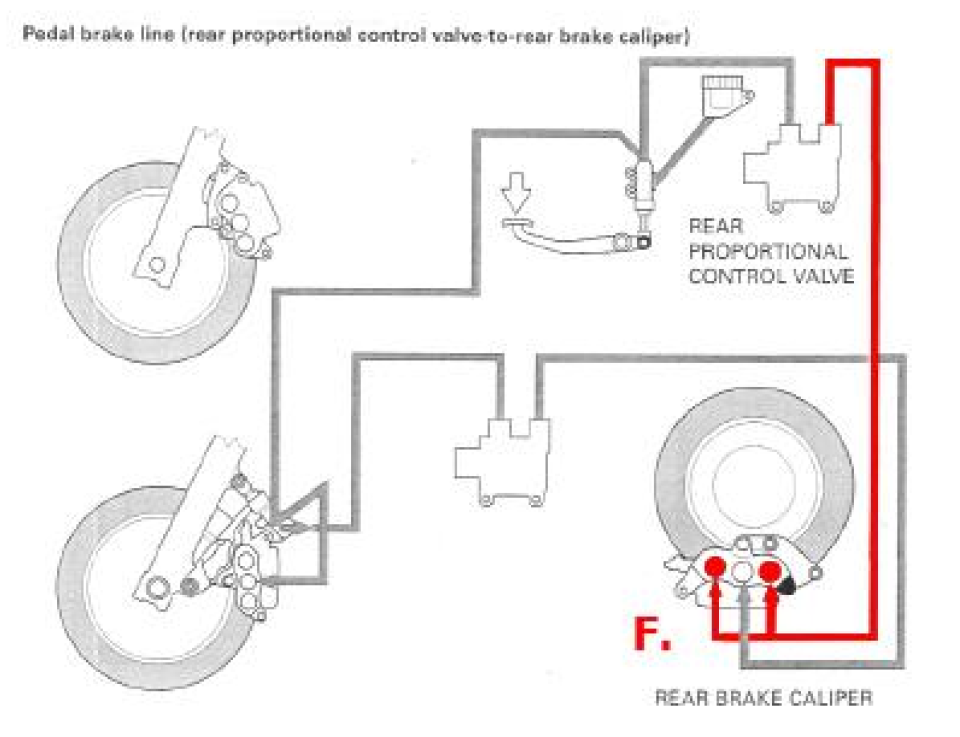 Pedal brake line (rear proportional control valve-to-rear brake caliper)

REAR PROPORTIONAL CONTROL VALVE

F.

REAR BRAKE CALIPER