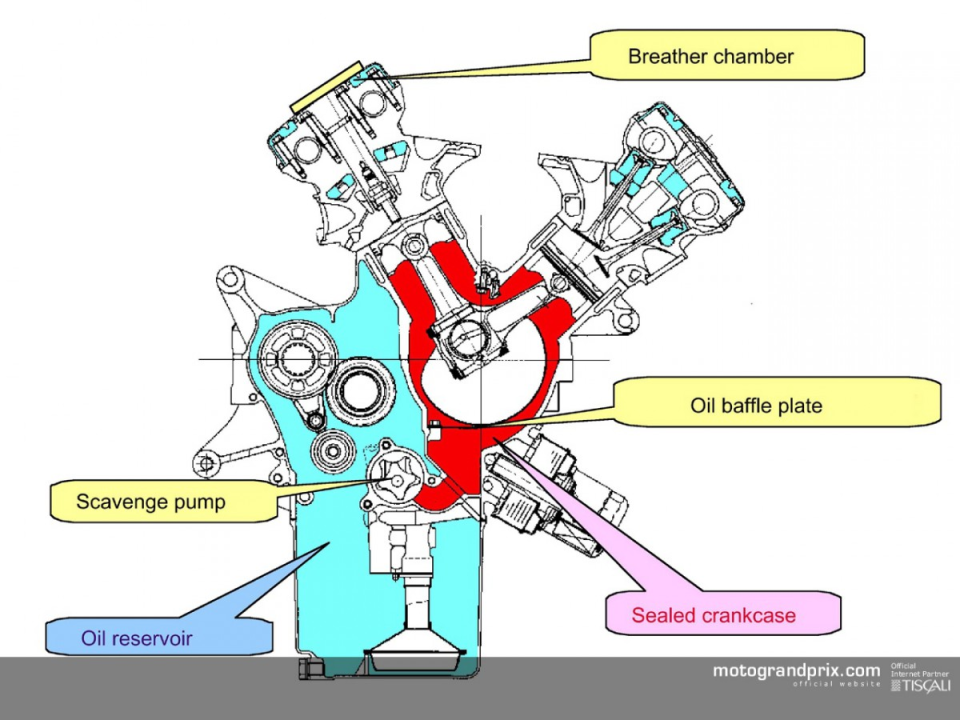 Breather chamber

Oil baffle plate

Scavenge pump

Sealed crankcase

Oil reservoir

motograndprix.com
official website

Official
Internet Partner
TISCALI